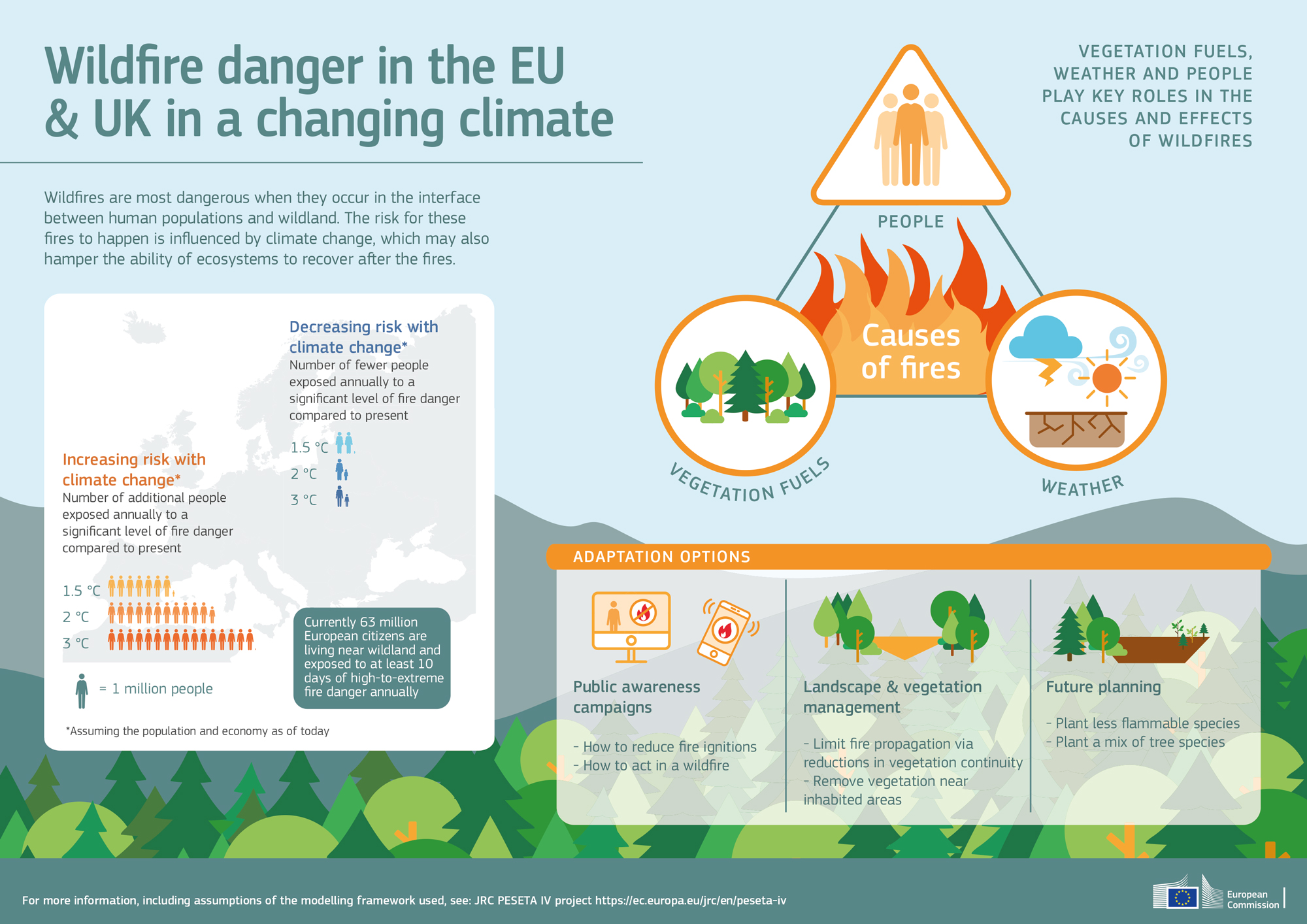 Wildfire danger in the EU & UK in a changing climate

Wildfires are most dangerous when they occur in the interface between human populations and wildland. The risk for these fires to happen is influenced by climate change, which may also hamper the ability of ecosystems to recover after the fires.

Decreasing risk with climate change*
Number of fewer people exposed annually to a significant level of fire danger compared to present

1.5 °C
2 °C
3 °C

Increasing risk with climate change*
Number of additional people exposed annually to a significant level of fire danger compared to present

1.5 °C
2 °C
3 °C

= 1 million people

Currently 63 million European citizens are living near wildland and exposed to at least 10 days of high-to-extreme fire danger annually

*Assuming the population and economy as of today

VEGETATION FUELS, WEATHER AND PEOPLE PLAY KEY ROLES IN THE CAUSES AND EFFECTS OF WILDFIRES

PEOPLE

Causes of fires

VEGETATION FUELS

WEATHER

ADAPTATION OPTIONS

Public awareness campaigns

- How to reduce fire ignitions
- How to act in a wildfire

Landscape & vegetation management

- Limit fire propagation via reductions in vegetation continuity
- Remove vegetation near inhabited areas

Future planning

- Plant less flammable species
- Plant a mix of tree species

For more information, including assumptions of the modelling framework used, see: JRC PESETA IV project https://ec.europa.eu/jrc/en/peseta-iv

European Commission