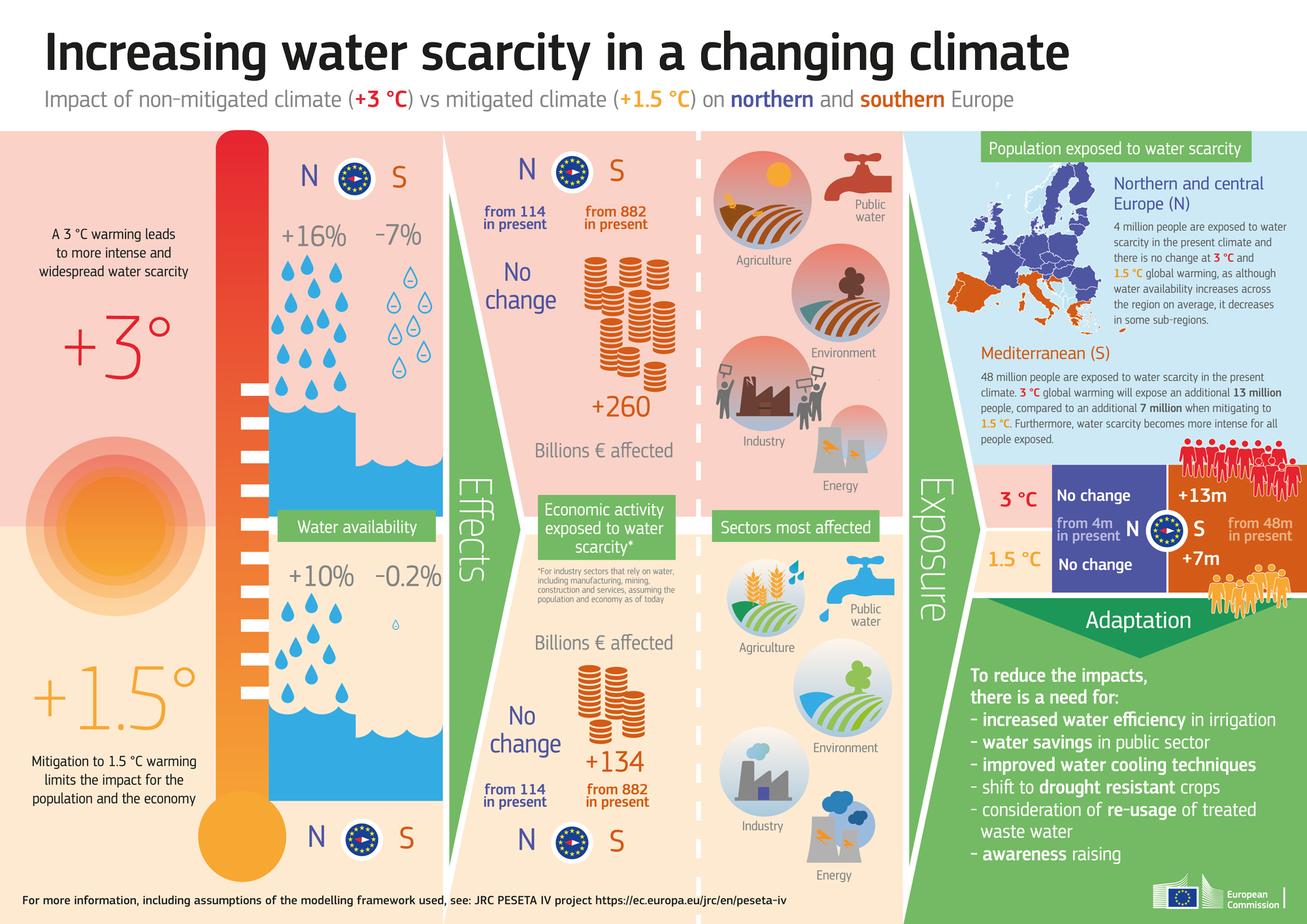 Increasing water scarcity in a changing climate

Impact of non-mitigated climate (+3 °C) vs mitigated climate (+1.5 °C) on northern and southern Europe

A 3 °C warming leads to more intense and widespread water scarcity

+3°

N S

+16% -7%

Water availability

+10% -0.2%

+1.5°

Mitigation to 1.5 °C warming limits the impact for the population and the economy

N S

Effects

N S

from 114 in present

from 882 in present

No change

+260

Billions € affected

Economic activity exposed to water scarcity*

*For industry sectors that rely on water, including manufacturing, mining, construction and services, assuming the population and economy as of today

Billions € affected

No change

+134

from 114 in present

from 882 in present

N S

Agriculture

Public water

Environment

Industry

Energy

Sectors most affected

Agriculture

Public water

Environment

Industry

Energy

Exposure

Population exposed to water scarcity

Northern and central Europe (N)

4 million people are exposed to water scarcity in the present climate and there is no change at 3 °C and 1.5 °C global warming, as although water availability increases across the region on average, it decreases in some sub-regions.

Mediterranean (S)

48 million people are exposed to water scarcity in the present climate. 3 °C global warming will expose an additional 13 million people, compared to an additional 7 million when mitigating to 1.5 °C. Furthermore, water scarcity becomes more intense for all people exposed.

3 °C No change +13m

from 4m in present N S from 48m in present

1.5 °C No change +7m

Adaptation

To reduce the impacts, there is a need for:
- increased water efficiency in irrigation
- water savings in public sector
- improved water cooling techniques
- shift to drought resistant crops
- consideration of re-usage of treated waste water
- awareness raising

For more information, including assumptions of the modelling framework used, see: JRC PESETA IV project https://ec.europa.eu/jrc/en/peseta-iv

European Commission