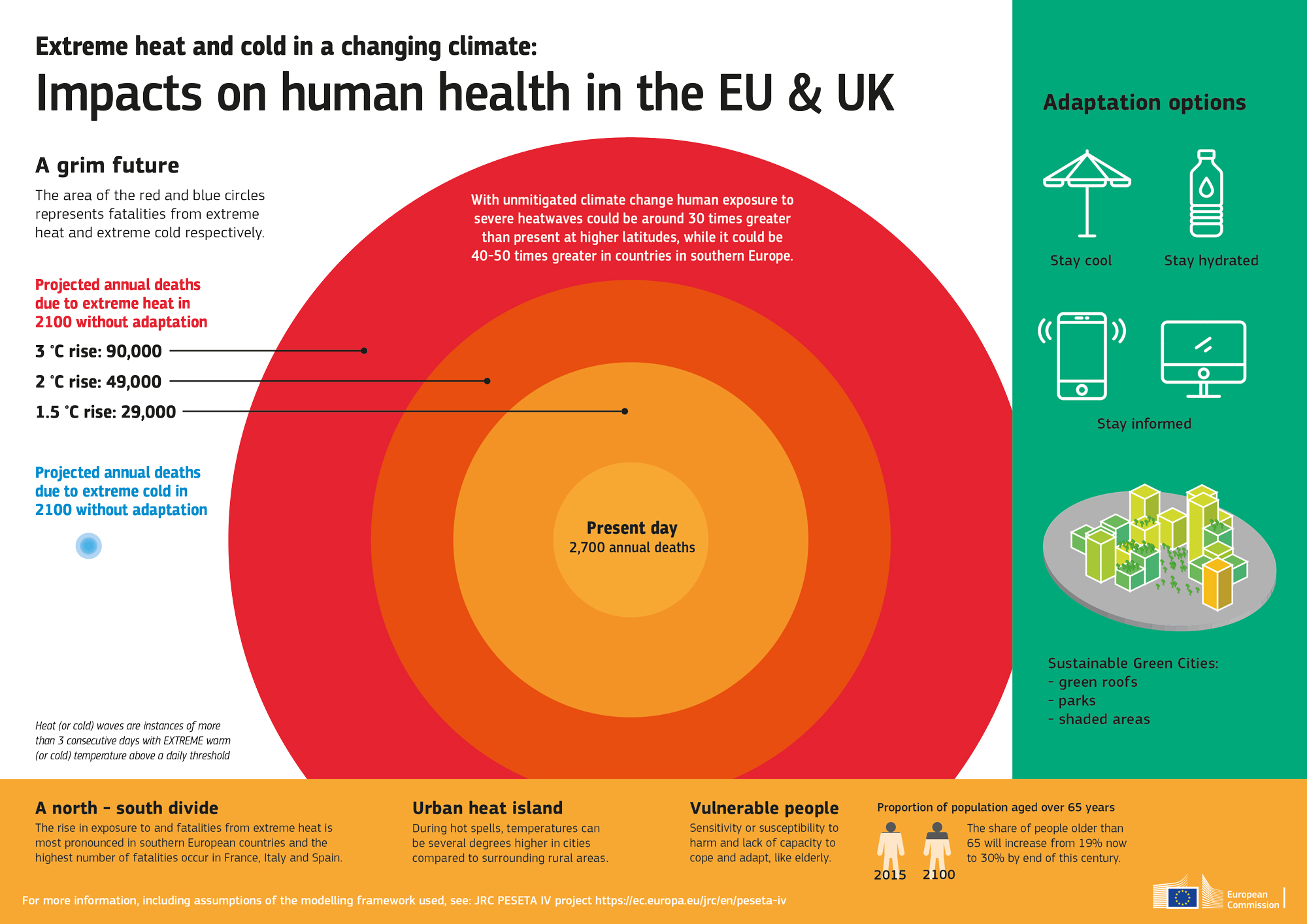 Extreme heat and cold in a changing climate:

Impacts on human health in the EU & UK

A grim future

The area of the red and blue circles represents fatalities from extreme heat and extreme cold respectively.

Projected annual deaths due to extreme heat in 2100 without adaptation

3 °C rise: 90,000

2 °C rise: 49,000

1.5 °C rise: 29,000

Projected annual deaths due to extreme cold in 2100 without adaptation

Heat (or cold) waves are instances of more than 3 consecutive days with EXTREME warm (or cold) temperature above a daily threshold

With unmitigated climate change human exposure to severe heatwaves could be around 30 times greater than present at higher latitudes, while it could be 40-50 times greater in countries in southern Europe.

Present day
2,700 annual deaths

Adaptation options

Stay cool

Stay hydrated

Stay informed

Sustainable Green Cities:
- green roofs
- parks
- shaded areas

A north - south divide

The rise in exposure to and fatalities from extreme heat is most pronounced in southern European countries and the highest number of fatalities occur in France, Italy and Spain.

Urban heat island

During hot spells, temperatures can be several degrees higher in cities compared to surrounding rural areas.

Vulnerable people

Sensitivity or susceptibility to harm and lack of capacity to cope and adapt, like elderly.

Proportion of population aged over 65 years

2015 2100

The share of people older than 65 will increase from 19% now to 30% by end of this century.

For more information, including assumptions of the modelling framework used, see: JRC PESETA IV project https://ec.europa.eu/jrc/en/peseta-iv

European Commission